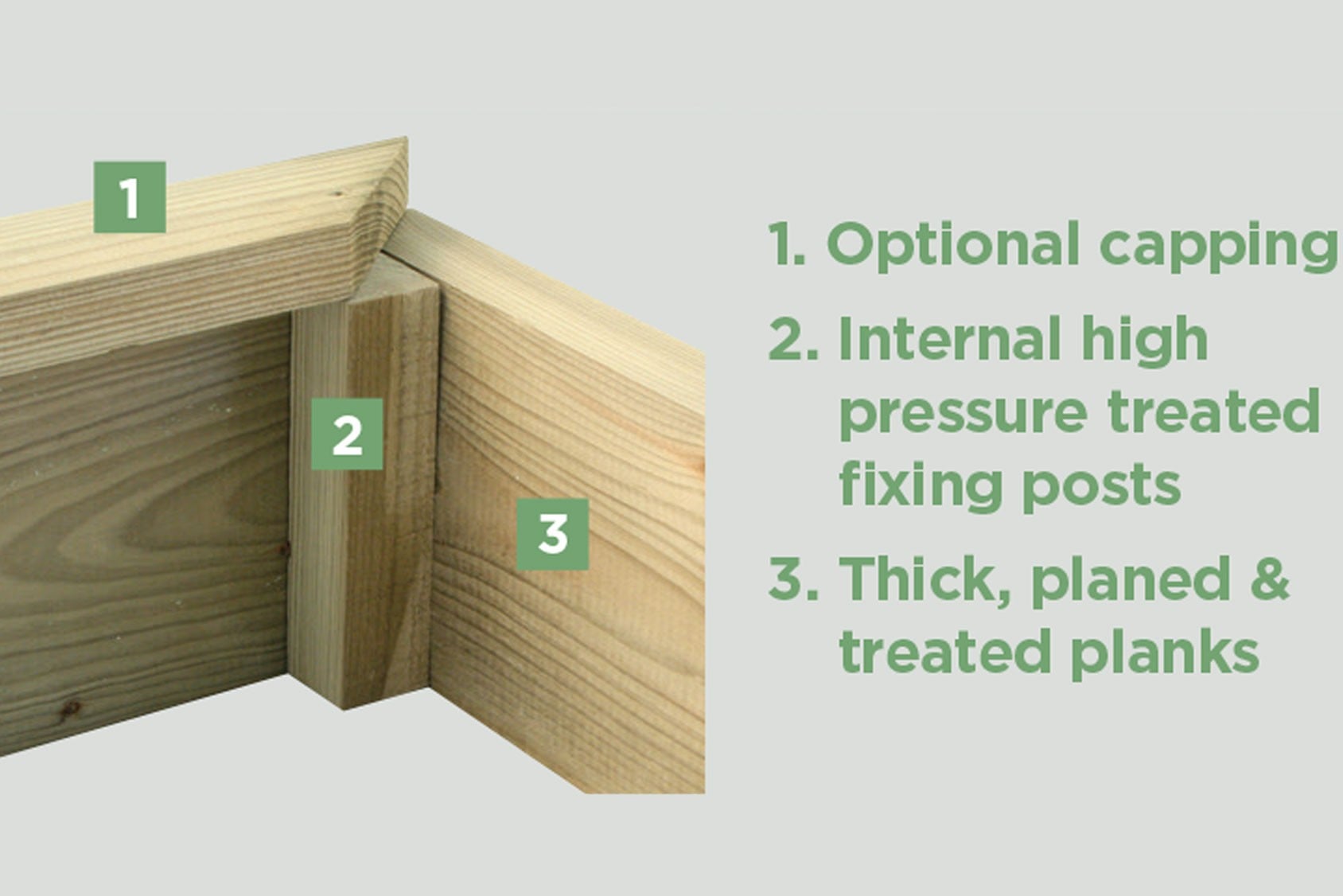 1

2

3

1. Optional capping

2. Internal high pressure treated fixing posts

3. Thick, planed & treated planks