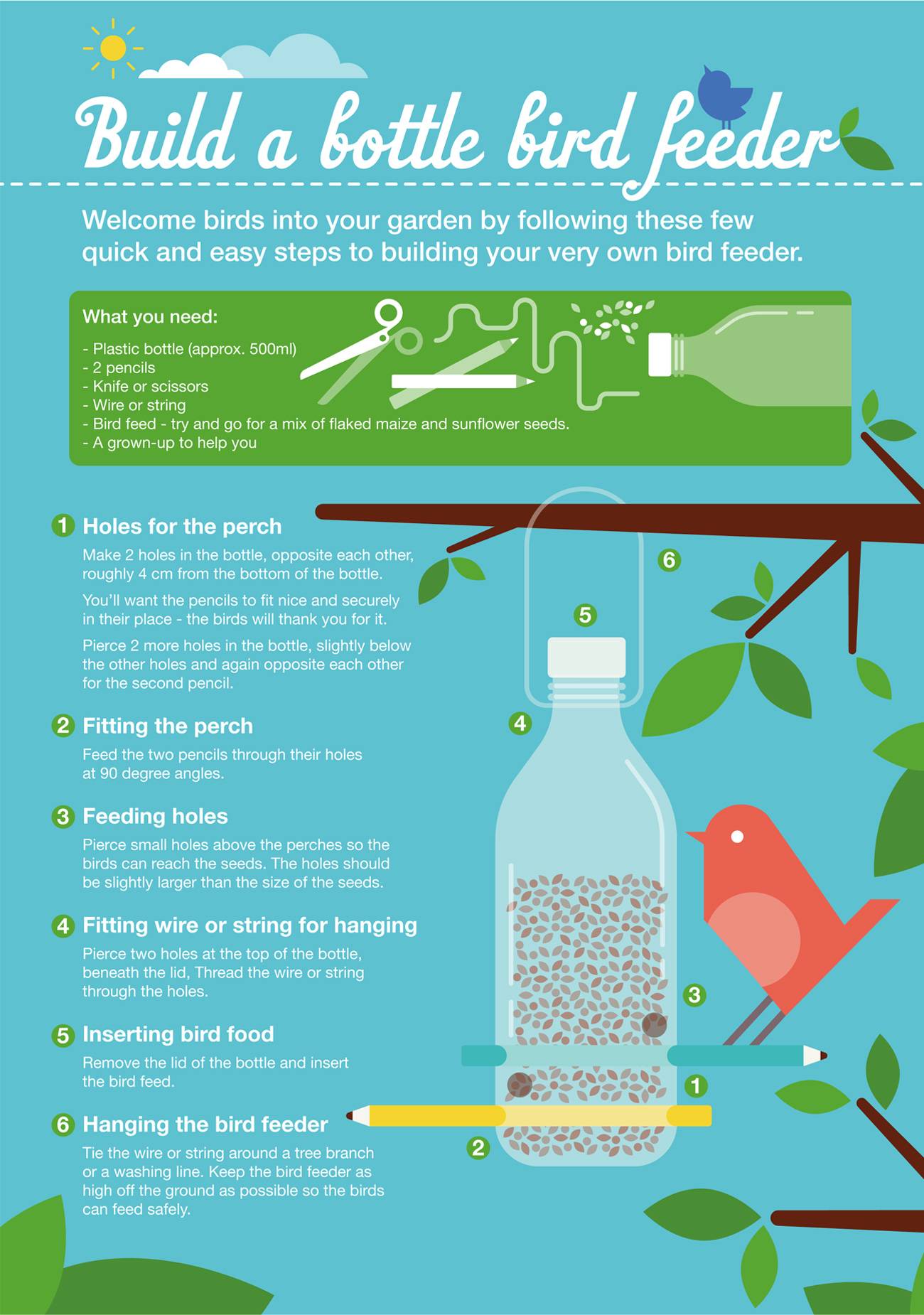 Build a bottle bird feeder

Welcome birds into your garden by following these few quick and easy steps to building your very own bird feeder.

What you need:

- Plastic bottle (approx. 500ml)
- 2 pencils
- Knife or scissors
- Wire or string
- Bird feed - try and go for a mix of flaked maize and sunflower seeds.
- A grown-up to help you

1 Holes for the perch

Make 2 holes in the bottle, opposite each other, roughly 4 cm from the bottom of the bottle.

You'll want the pencils to fit nice and securely in their place - the birds will thank you for it.

Pierce 2 more holes in the bottle, slightly below the other holes and again opposite each other for the second pencil.

2 Fitting the perch

Feed the two pencils through their holes at 90 degree angles.

3 Feeding holes

Pierce small holes above the perches so the birds can reach the seeds. The holes should be slightly larger than the size of the seeds.

4 Fitting wire or string for hanging

Pierce two holes at the top of the bottle, beneath the lid, Thread the wire or string through the holes.

5 Inserting bird food

Remove the lid of the bottle and insert the bird feed.

6 Hanging the bird feeder

Tie the wire or string around a tree branch or a washing line. Keep the bird feeder as high off the ground as possible so the birds can feed safely.

6

5

4

3

1

2